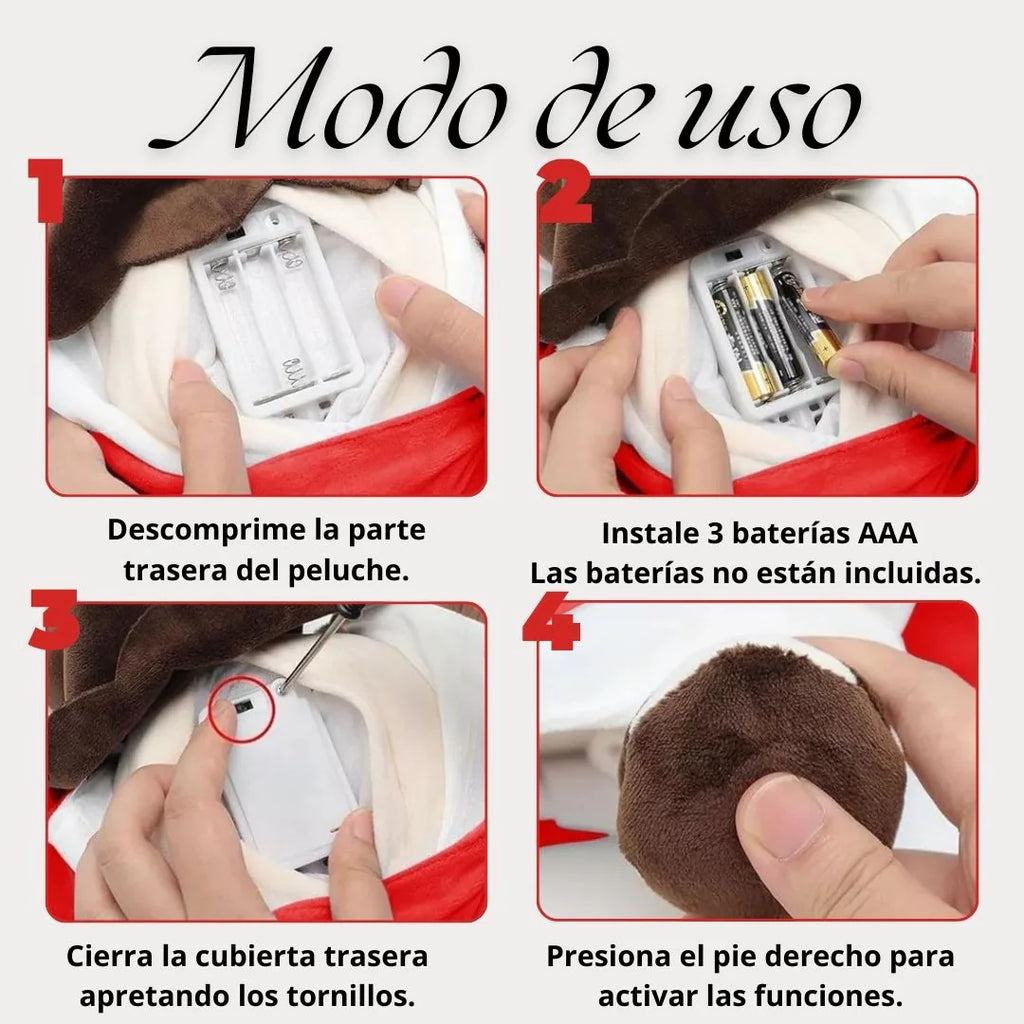 Modo de uso

1

Descomprime la parte trasera del peluche.

2

Instale 3 baterías AAA
Las baterías no están incluidas.

3

Cierra la cubierta trasera apretando los tornillos.

4

Presiona el pie derecho para activar las funciones.